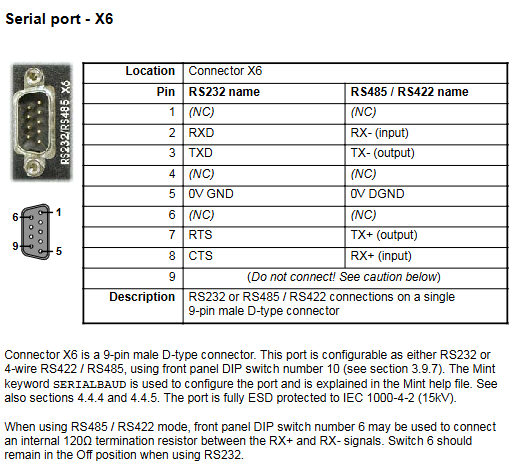 Serial port - X6

RS232/RS485 X6

6 1
9 5

| Location | Connector X6 | |
|---|---|---|
| Pin | RS232 name | RS485 / RS422 name |
| 1 | (NC) | (NC) |
| 2 | RXD | RX- (input) |
| 3 | TXD | TX- (output) |
| 4 | (NC) | (NC) |
| 5 | 0V GND | 0V DGND |
| 6 | (NC) | (NC) |
| 7 | RTS | TX+ (output) |
| 8 | CTS | RX+ (input) |
| 9 | (Do not connect! See caution below) | |
| Description | RS232 or RS485 / RS422 connections on a single 9-pin male D-type connector | |

Connector X6 is a 9-pin male D-type connector. This port is configurable as either RS232 or 4-wire RS422 / RS485, using front panel DIP switch number 10 (see section 3.9.7). The Mint keyword SERIALBAUD is used to configure the port and is explained in the Mint help file. See also sections 4.4.4 and 4.4.5. The port is fully ESD protected to IEC 1000-4-2 (15kV).

When using RS485 / RS422 mode, front panel DIP switch number 6 may be used to connect an internal 120Ω termination resistor between the RX+ and RX- signals. Switch 6 should remain in the Off position when using RS232.