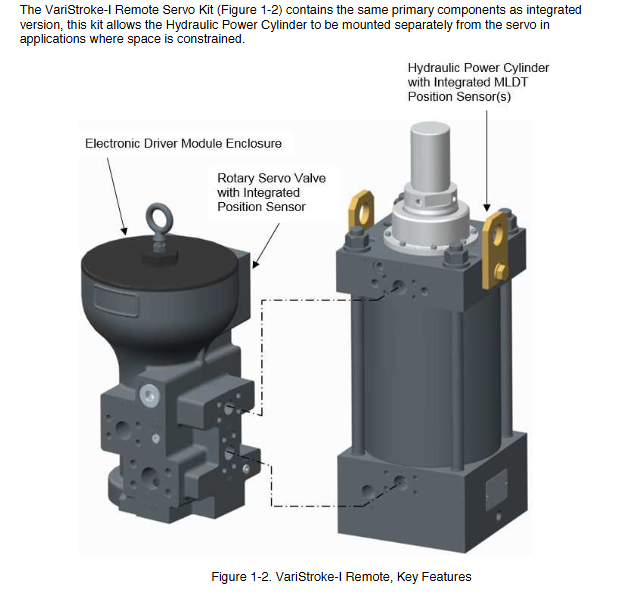 The VariStroke-I Remote Servo Kit (Figure 1-2) contains the same primary components as integrated version, this kit allows the Hydraulic Power Cylinder to be mounted separately from the servo in applications where space is constrained.

Hydraulic Power Cylinder with Integrated MLDT Position Sensor(s)

Electronic Driver Module Enclosure

Rotary Servo Valve with Integrated Position Sensor

Figure 1-2. VariStroke-I Remote, Key Features