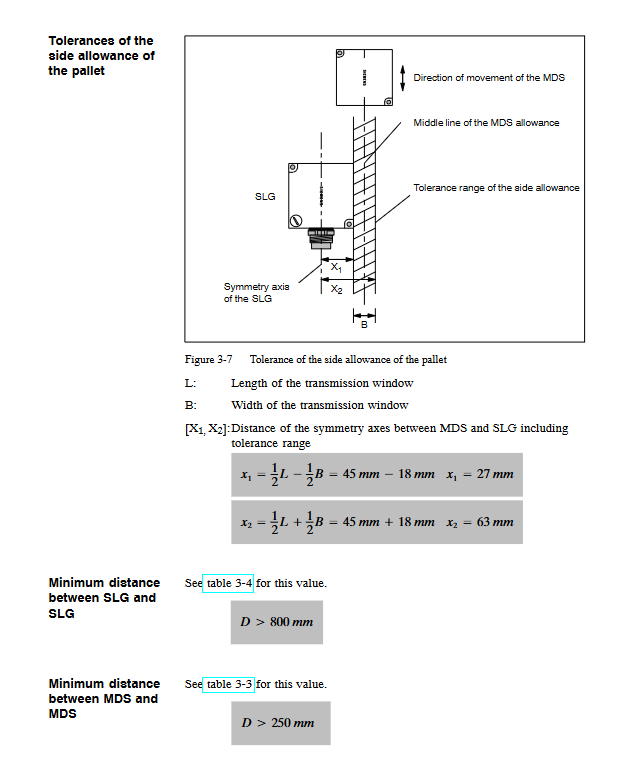 Tolerances of the side allowance of the pallet

Direction of movement of the MDS

Middle line of the MDS allowance

Tolerance range of the side allowance

SLG

$X_1$

$X_2$

Symmetry axis of the SLG

B

Figure 3-7 Tolerance of the side allowance of the pallet

L: Length of the transmission window

B: Width of the transmission window

$[X_1, X_2]$: Distance of the symmetry axes between MDS and SLG including tolerance range

$x_1 = \frac{1}{2}L - \frac{1}{2}B = 45\,mm - 18\,mm \quad x_1 = 27\,mm$

$x_2 = \frac{1}{2}L + \frac{1}{2}B = 45\,mm + 18\,mm \quad x_2 = 63\,mm$

Minimum distance between SLG and SLG

See table 3-4 for this value.

$D > 800\,mm$

Minimum distance between MDS and MDS

See table 3-3 for this value.

$D > 250\,mm$