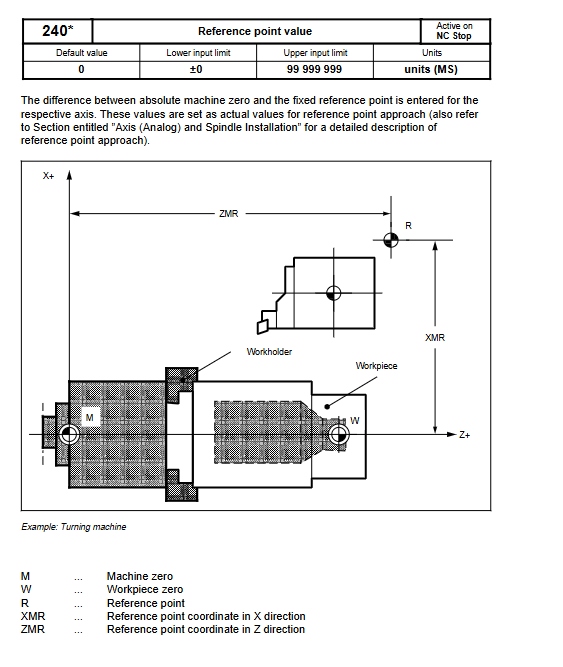 | 240* | Reference point value | | Active on NC Stop |
|---|---|---|---|
| Default value | Lower input limit | Upper input limit | Units |
| 0 | ±0 | 99 999 999 | units (MS) |

The difference between absolute machine zero and the fixed reference point is entered for the respective axis. These values are set as actual values for reference point approach (also refer to Section entitled "Axis (Analog) and Spindle Installation" for a detailed description of reference point approach).

X+

ZMR

R

XMR

Workholder

Workpiece

M

W

Z+

Example: Turning machine

M ... Machine zero
W ... Workpiece zero
R ... Reference point
XMR ... Reference point coordinate in X direction
ZMR ... Reference point coordinate in Z direction