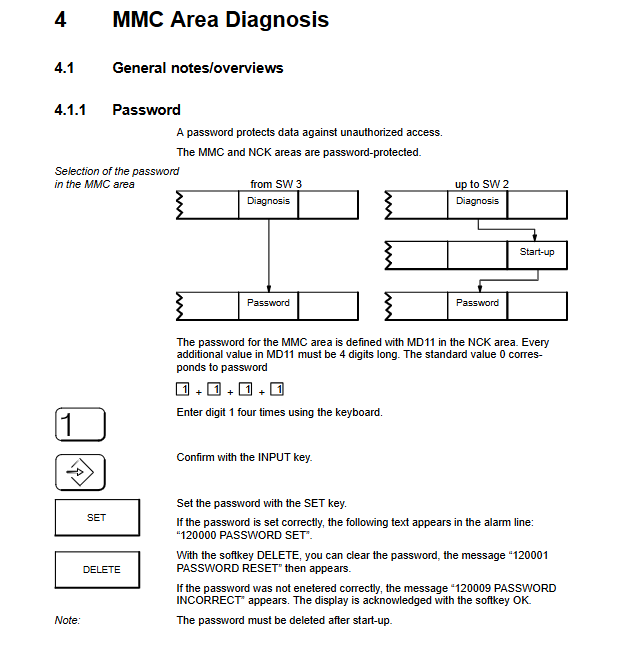 4 MMC Area Diagnosis

4.1 General notes/overviews

4.1.1 Password

A password protects data against unauthorized access.

The MMC and NCK areas are password-protected.

Selection of the password in the MMC area

from SW 3

Diagnosis

Password

up to SW 2

Diagnosis

Start-up

Password

The password for the MMC area is defined with MD11 in the NCK area. Every additional value in MD11 must be 4 digits long. The standard value 0 corresponds to password

1 + 1 + 1 + 1

1

Enter digit 1 four times using the keyboard.

Confirm with the INPUT key.

SET

Set the password with the SET key.

If the password is set correctly, the following text appears in the alarm line: “120000 PASSWORD SET”.

DELETE

With the softkey DELETE, you can clear the password, the message “120001 PASSWORD RESET” then appears.

If the password was not enetered correctly, the message “120009 PASSWORD INCORRECT” appears. The display is acknowledged with the softkey OK.

Note:

The password must be deleted after start-up.