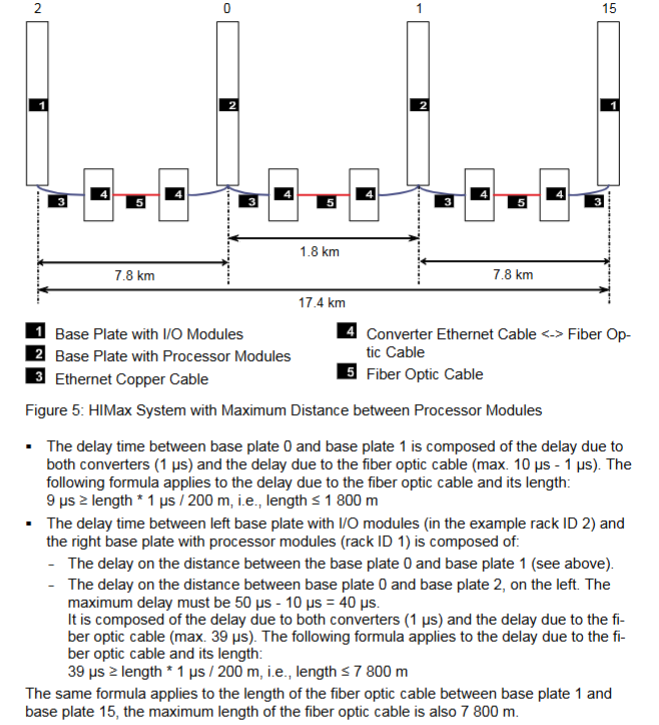 2 0 1 15

1 2 2 1

3 4 5 4 3 4 5 4 3 4 5 4 3

1.8 km

7.8 km 7.8 km

17.4 km

1 Base Plate with I/O Modules
2 Base Plate with Processor Modules
3 Ethernet Copper Cable

4 Converter Ethernet Cable <-> Fiber Optic Cable
5 Fiber Optic Cable

Figure 5: HIMax System with Maximum Distance between Processor Modules

▪ The delay time between base plate 0 and base plate 1 is composed of the delay due to both converters (1 µs) and the delay due to the fiber optic cable (max. 10 µs - 1 µs). The following formula applies to the delay due to the fiber optic cable and its length: 9 µs ≥ length * 1 µs / 200 m, i.e., length ≤ 1 800 m

▪ The delay time between left base plate with I/O modules (in the example rack ID 2) and the right base plate with processor modules (rack ID 1) is composed of:

- The delay on the distance between the base plate 0 and base plate 1 (see above).

- The delay on the distance between base plate 0 and base plate 2, on the left. The maximum delay must be 50 µs - 10 µs = 40 µs.
It is composed of the delay due to both converters (1 µs) and the delay due to the fiber optic cable (max. 39 µs). The following formula applies to the delay due to the fiber optic cable and its length:
39 µs ≥ length * 1 µs / 200 m, i.e., length ≤ 7 800 m

The same formula applies to the length of the fiber optic cable between base plate 1 and base plate 15, the maximum length of the fiber optic cable is also 7 800 m.