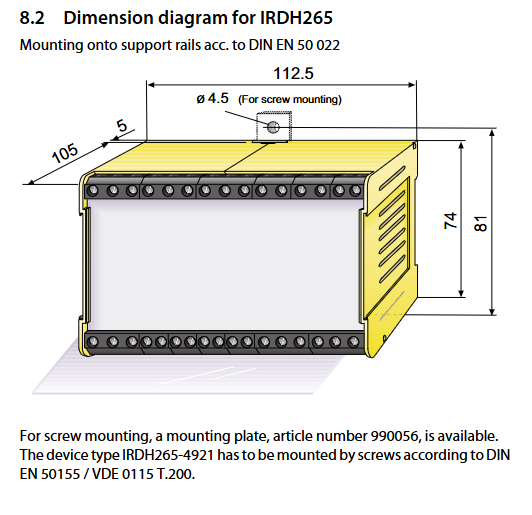 8.2 Dimension diagram for IRDH265

Mounting onto support rails acc. to DIN EN 50 022

112.5

ø 4.5 (For screw mounting)

5

105

74

81

For screw mounting, a mounting plate, article number 990056, is available. The device type IRDH265-4921 has to be mounted by screws according to DIN EN 50155 / VDE 0115 T.200.