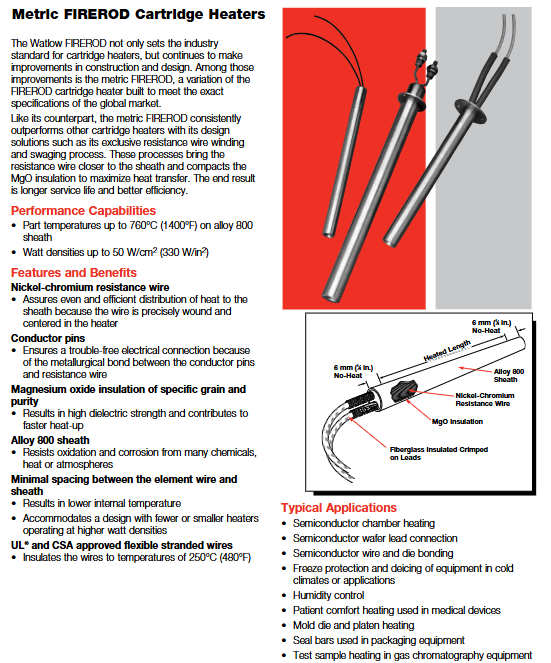 Metric FIREROD Cartridge Heaters

The Watlow FIREROD not only sets the industry standard for cartridge heaters, but continues to make improvements in construction and design. Among those improvements is the metric FIREROD, a variation of the FIREROD cartridge heater built to meet the exact specifications of the global market.

Like its counterpart, the metric FIREROD consistently outperforms other cartridge heaters with its design solutions such as its exclusive resistance wire winding and swaging process. These processes bring the resistance wire closer to the sheath and compacts the MgO insulation to maximize heat transfer. The end result is longer service life and better efficiency.

Performance Capabilities
• Part temperatures up to 760°C (1400°F) on alloy 800 sheath
• Watt densities up to 50 W/cm$^2$ (330 W/in$^2$)

Features and Benefits
Nickel-chromium resistance wire
• Assures even and efficient distribution of heat to the sheath because the wire is precisely wound and centered in the heater
Conductor pins
• Ensures a trouble-free electrical connection because of the metallurgical bond between the conductor pins and resistance wire
Magnesium oxide insulation of specific grain and purity
• Results in high dielectric strength and contributes to faster heat-up
Alloy 800 sheath
• Resists oxidation and corrosion from many chemicals, heat or atmospheres
Minimal spacing between the element wire and sheath
• Results in lower internal temperature
• Accommodates a design with fewer or smaller heaters operating at higher watt densities
UL® and CSA approved flexible stranded wires
• Insulates the wires to temperatures of 250°C (480°F)

6 mm (¼ in.) No-Heat
Heated Length
6 mm (¼ in.) No-Heat
Alloy 800 Sheath
Nickel-Chromium Resistance Wire
MgO Insulation
Fiberglass Insulated Crimped on Leads

Typical Applications
• Semiconductor chamber heating
• Semiconductor wafer lead connection
• Semiconductor wire and die bonding
• Freeze protection and deicing of equipment in cold climates or applications
• Humidity control
• Patient comfort heating used in medical devices
• Mold die and platen heating
• Seal bars used in packaging equipment
• Test sample heating in gas chromatography equipment