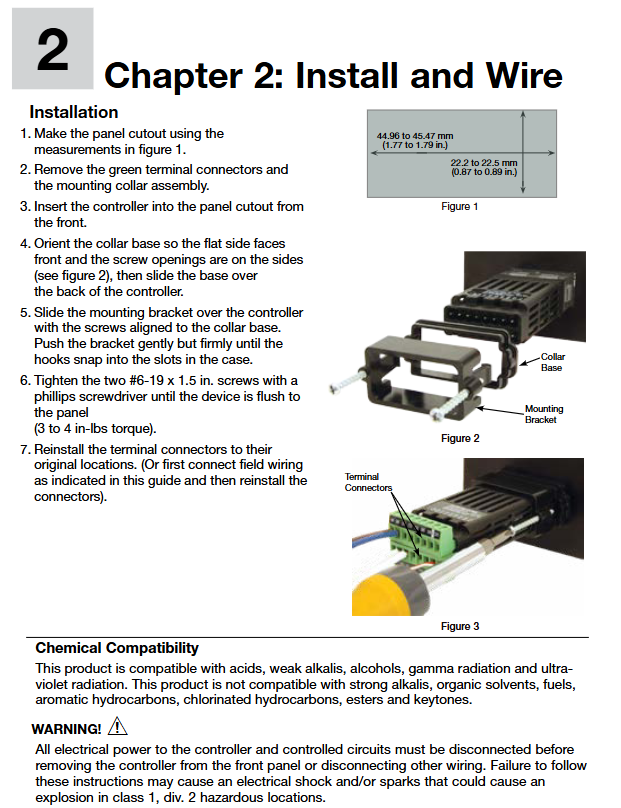 2

Chapter 2: Install and Wire

Installation

1. Make the panel cutout using the measurements in figure 1.

2. Remove the green terminal connectors and the mounting collar assembly.

3. Insert the controller into the panel cutout from the front.

4. Orient the collar base so the flat side faces front and the screw openings are on the sides (see figure 2), then slide the base over the back of the controller.

5. Slide the mounting bracket over the controller with the screws aligned to the collar base. Push the bracket gently but firmly until the hooks snap into the slots in the case.

6. Tighten the two #6-19 x 1.5 in. screws with a phillips screwdriver until the device is flush to the panel (3 to 4 in-lbs torque).

7. Reinstall the terminal connectors to their original locations. (Or first connect field wiring as indicated in this guide and then reinstall the connectors).

44.96 to 45.47 mm (1.77 to 1.79 in.)
22.2 to 22.5 mm (0.87 to 0.89 in.)

Figure 1

Collar Base

Mounting Bracket

Figure 2

Terminal Connectors

Figure 3

Chemical Compatibility

This product is compatible with acids, weak alkalis, alcohols, gamma radiation and ultraviolet radiation. This product is not compatible with strong alkalis, organic solvents, fuels, aromatic hydrocarbons, chlorinated hydrocarbons, esters and keytones.

WARNING!

All electrical power to the controller and controlled circuits must be disconnected before removing the controller from the front panel or disconnecting other wiring. Failure to follow these instructions may cause an electrical shock and/or sparks that could cause an explosion in class 1, div. 2 hazardous locations.