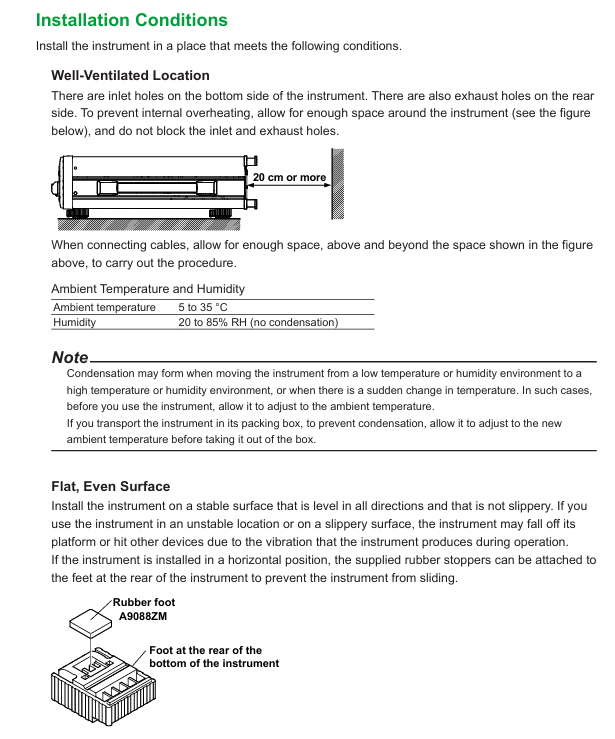 Installation Conditions

Install the instrument in a place that meets the following conditions.

Well-Ventilated Location

There are inlet holes on the bottom side of the instrument. There are also exhaust holes on the rear side. To prevent internal overheating, allow for enough space around the instrument (see the figure below), and do not block the inlet and exhaust holes.

20 cm or more

When connecting cables, allow for enough space, above and beyond the space shown in the figure above, to carry out the procedure.

Ambient Temperature and Humidity

| Ambient temperature | 5 to 35 °C |
|---|---|
| Humidity | 20 to 85% RH (no condensation) |

Note

Condensation may form when moving the instrument from a low temperature or humidity environment to a high temperature or humidity environment, or when there is a sudden change in temperature. In such cases, before you use the instrument, allow it to adjust to the ambient temperature.
If you transport the instrument in its packing box, to prevent condensation, allow it to adjust to the new ambient temperature before taking it out of the box.

Flat, Even Surface

Install the instrument on a stable surface that is level in all directions and that is not slippery. If you use the instrument in an unstable location or on a slippery surface, the instrument may fall off its platform or hit other devices due to the vibration that the instrument produces during operation.
If the instrument is installed in a horizontal position, the supplied rubber stoppers can be attached to the feet at the rear of the instrument to prevent the instrument from sliding.

Rubber foot
A9088ZM

Foot at the rear of the bottom of the instrument