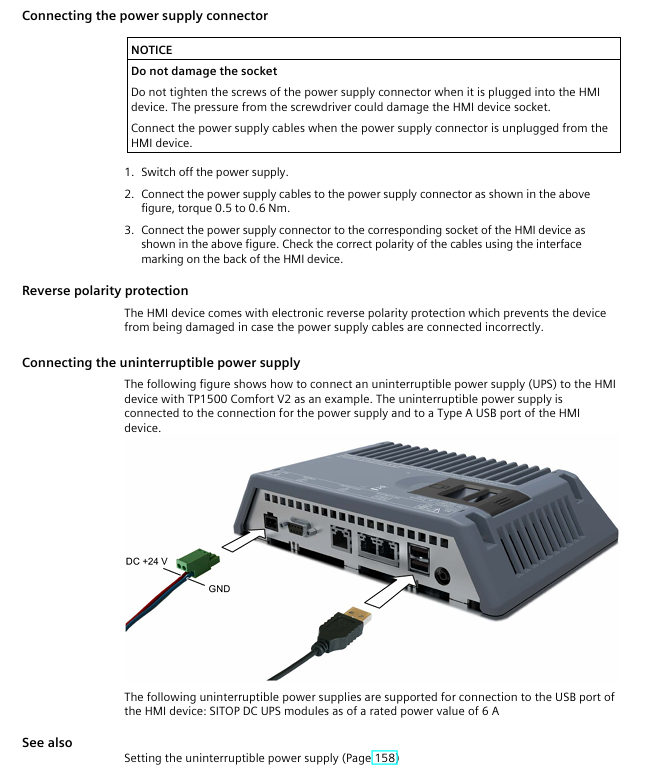 Connecting the power supply connector

NOTICE

Do not damage the socket

Do not tighten the screws of the power supply connector when it is plugged into the HMI device. The pressure from the screwdriver could damage the HMI device socket.

Connect the power supply cables when the power supply connector is unplugged from the HMI device.

1. Switch off the power supply.

2. Connect the power supply cables to the power supply connector as shown in the above figure, torque 0.5 to 0.6 Nm.

3. Connect the power supply connector to the corresponding socket of the HMI device as shown in the above figure. Check the correct polarity of the cables using the interface marking on the back of the HMI device.

Reverse polarity protection

The HMI device comes with electronic reverse polarity protection which prevents the device from being damaged in case the power supply cables are connected incorrectly.

Connecting the uninterruptible power supply

The following figure shows how to connect an uninterruptible power supply (UPS) to the HMI device with TP1500 Comfort V2 as an example. The uninterruptible power supply is connected to the connection for the power supply and to a Type A USB port of the HMI device.

DC +24 V

GND

The following uninterruptible power supplies are supported for connection to the USB port of the HMI device: SITOP DC UPS modules as of a rated power value of 6 A

See also

Setting the uninterruptible power supply (Page 158)