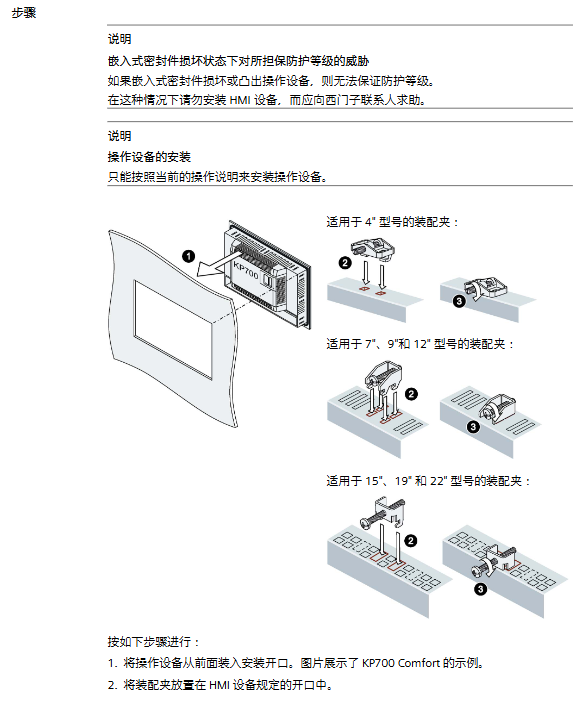 步骤

说明

嵌入式密封件损坏状态下对所担保防护等级的威胁

如果嵌入式密封件损坏或凸出操作设备，则无法保证防护等级。

在这种情况下请勿安装 HMI 设备，而应向西门子联系人求助。

说明

操作设备的安装

只能按照当前的操作说明来安装操作设备。

1

KP700

适用于 4" 型号的装配夹：

2

3

适用于 7"、9"和 12" 型号的装配夹：

2

3

适用于 15"、19" 和 22" 型号的装配夹：

2

3

按如下步骤进行：

1. 将操作设备从前面装入安装开口。图片展示了 KP700 Comfort 的示例。

2. 将装配夹放置在 HMI 设备规定的开口中。