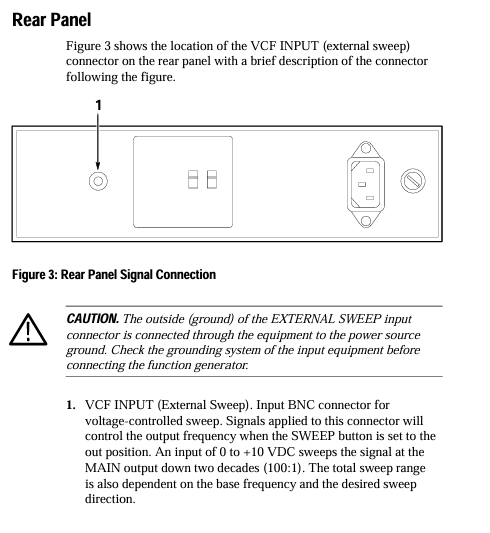 Rear Panel

Figure 3 shows the location of the VCF INPUT (external sweep) connector on the rear panel with a brief description of the connector following the figure.

1

Figure 3: Rear Panel Signal Connection

CAUTION. The outside (ground) of the EXTERNAL SWEEP input connector is connected through the equipment to the power source ground. Check the grounding system of the input equipment before connecting the function generator.

1. VCF INPUT (External Sweep). Input BNC connector for voltage-controlled sweep. Signals applied to this connector will control the output frequency when the SWEEP button is set to the out position. An input of 0 to +10 VDC sweeps the signal at the MAIN output down two decades (100:1). The total sweep range is also dependent on the base frequency and the desired sweep direction.