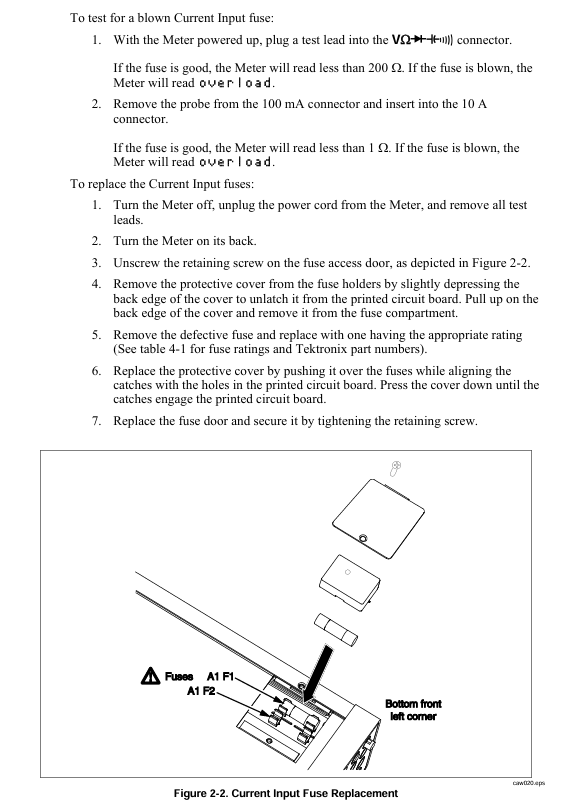 To test for a blown Current Input fuse:

1. With the Meter powered up, plug a test lead into the VΩ connector.

If the fuse is good, the Meter will read less than 200 Ω. If the fuse is blown, the Meter will read overload.

2. Remove the probe from the 100 mA connector and insert into the 10 A connector.

If the fuse is good, the Meter will read less than 1 Ω. If the fuse is blown, the Meter will read overload.

To replace the Current Input fuses:

1. Turn the Meter off, unplug the power cord from the Meter, and remove all test leads.
2. Turn the Meter on its back.
3. Unscrew the retaining screw on the fuse access door, as depicted in Figure 2-2.
4. Remove the protective cover from the fuse holders by slightly depressing the back edge of the cover to unlatch it from the printed circuit board. Pull up on the back edge of the cover and remove it from the fuse compartment.
5. Remove the defective fuse and replace with one having the appropriate rating (See table 4-1 for fuse ratings and Tektronix part numbers).
6. Replace the protective cover by pushing it over the fuses while aligning the catches with the holes in the printed circuit board. Press the cover down until the catches engage the printed circuit board.
7. Replace the fuse door and secure it by tightening the retaining screw.

Fuses A1 F1
A1 F2
Bottom front left corner

caw020.eps

Figure 2-2. Current Input Fuse Replacement