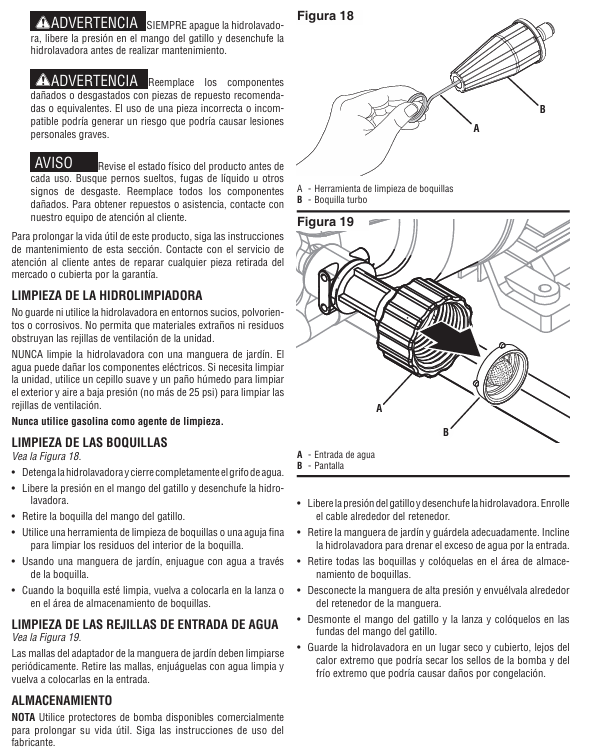 ADVERTENCIA SIEMPRE apague la hidrolavadora, libere la presión en el mango del gatillo y desenchufe la hidrolavadora antes de realizar mantenimiento.

ADVERTENCIA Reemplace los componentes dañados o desgastados con piezas de repuesto recomendadas o equivalentes. El uso de una pieza incorrecta o incompatible podría generar un riesgo que podría causar lesiones personales graves.

AVISO Revise el estado físico del producto antes de cada uso. Busque pernos sueltos, fugas de líquido u otros signos de desgaste. Reemplace todos los componentes dañados. Para obtener repuestos o asistencia, contacte con nuestro equipo de atención al cliente.

Para prolongar la vida útil de este producto, siga las instrucciones de mantenimiento de esta sección. Contacte con el servicio de atención al cliente antes de reparar cualquier pieza retirada del mercado o cubierta por la garantía.

LIMPIEZA DE LA HIDROLIMPIADORA

No guarde ni utilice la hidrolavadora en entornos sucios, polvorientos o corrosivos. No permita que materiales extraños ni residuos obstruyan las rejillas de ventilación de la unidad.

NUNCA limpie la hidrolavadora con una manguera de jardín. El agua puede dañar los componentes eléctricos. Si necesita limpiar la unidad, utilice un cepillo suave y un paño húmedo para limpiar el exterior y aire a baja presión (no más de 25 psi) para limpiar las rejillas de ventilación.

Nunca utilice gasolina como agente de limpieza.

LIMPIEZA DE LAS BOQUILLAS
Vea la Figura 18.

• Detenga la hidrolavadora y cierre completamente el grifo de agua.
• Libere la presión en el mango del gatillo y desenchufe la hidrolavadora.
• Retire la boquilla del mango del gatillo.
• Utilice una herramienta de limpieza de boquillas o una aguja fina para limpiar los residuos del interior de la boquilla.
• Usando una manguera de jardín, enjuague con agua a través de la boquilla.
• Cuando la boquilla esté limpia, vuelva a colocarla en la lanza o en el área de almacenamiento de boquillas.

LIMPIEZA DE LAS REJILLAS DE ENTRADA DE AGUA
Vea la Figura 19.

Las mallas del adaptador de la manguera de jardín deben limpiarse periódicamente. Retire las mallas, enjuáguelas con agua limpia y vuelva a colocarlas en la entrada.

ALMACENAMIENTO

NOTA Utilice protectores de bomba disponibles comercialmente para prolongar su vida útil. Siga las instrucciones de uso del fabricante.

Figura 18

A
B

A - Herramienta de limpieza de boquillas
B - Boquilla turbo

Figura 19

A
B

A - Entrada de agua
B - Pantalla

• Libere la presión del gatillo y desenchufe la hidrolavadora. Enrolle el cable alrededor del retenedor.
• Retire la manguera de jardín y guárdela adecuadamente. Incline la hidrolavadora para drenar el exceso de agua por la entrada.
• Retire todas las boquillas y colóquelas en el área de almacenamiento de boquillas.
• Desconecte la manguera de alta presión y envuélvala alrededor del retenedor de la manguera.
• Desmonte el mango del gatillo y la lanza y colóquelos en las fundas del mango del gatillo.
• Guarde la hidrolavadora en un lugar seco y cubierto, lejos del calor extremo que podría secar los sellos de la bomba y del frío extremo que podría causar daños por congelación.