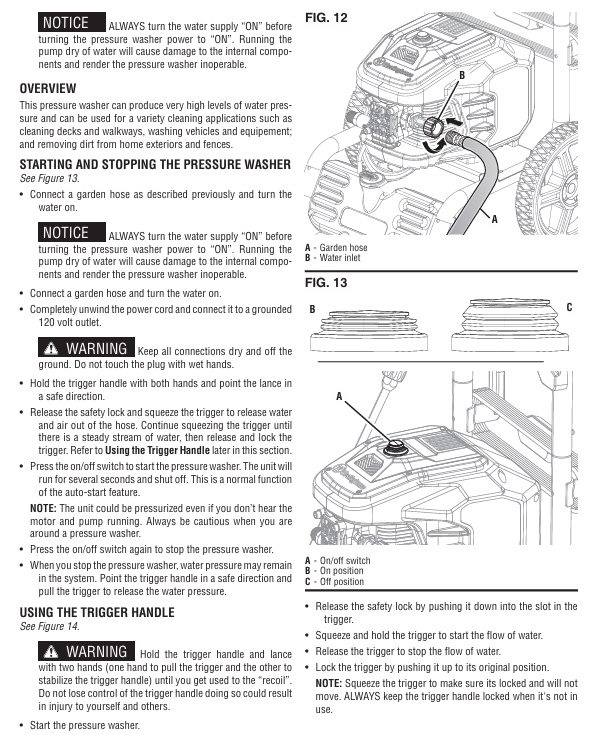 NOTICE ALWAYS turn the water supply "ON" before turning the pressure washer power to "ON". Running the pump dry of water will cause damage to the internal components and render the pressure washer inoperable.

OVERVIEW

This pressure washer can produce very high levels of water pressure and can be used for a variety cleaning applications such as cleaning decks and walkways, washing vehicles and equipement; and removing dirt from home exteriors and fences.

STARTING AND STOPPING THE PRESSURE WASHER

See Figure 13.

• Connect a garden hose as described previously and turn the water on.

NOTICE ALWAYS turn the water supply "ON" before turning the pressure washer power to "ON". Running the pump dry of water will cause damage to the internal components and render the pressure washer inoperable.

• Connect a garden hose and turn the water on.

• Completely unwind the power cord and connect it to a grounded 120 volt outlet.

WARNING Keep all connections dry and off the ground. Do not touch the plug with wet hands.

• Hold the trigger handle with both hands and point the lance in a safe direction.

• Release the safety lock and squeeze the trigger to release water and air out of the hose. Continue squeezing the trigger until there is a steady stream of water, then release and lock the trigger. Refer to Using the Trigger Handle later in this section.

• Press the on/off switch to start the pressure washer. The unit will run for several seconds and shut off. This is a normal function of the auto-start feature.

NOTE: The unit could be pressurized even if you don't hear the motor and pump running. Always be cautious when you are around a pressure washer.

• Press the on/off switch again to stop the pressure washer.

• When you stop the pressure washer, water pressure may remain in the system. Point the trigger handle in a safe direction and pull the trigger to release the water pressure.

USING THE TRIGGER HANDLE

See Figure 14.

WARNING Hold the trigger handle and lance with two hands (one hand to pull the trigger and the other to stabilize the trigger handle) until you get used to the "recoil". Do not lose control of the trigger handle doing so could result in injury to yourself and others.

• Start the pressure washer.

FIG. 12

B

A

A - Garden hose
B - Water inlet

FIG. 13

B

C

A

A - On/off switch
B - On position
C - Off position

• Release the safety lock by pushing it down into the slot in the trigger.

• Squeeze and hold the trigger to start the flow of water.

• Release the trigger to stop the flow of water.

• Lock the trigger by pushing it up to its original position.

NOTE: Squeeze the trigger to make sure its locked and will not move. ALWAYS keep the trigger handle locked when it's not in use.